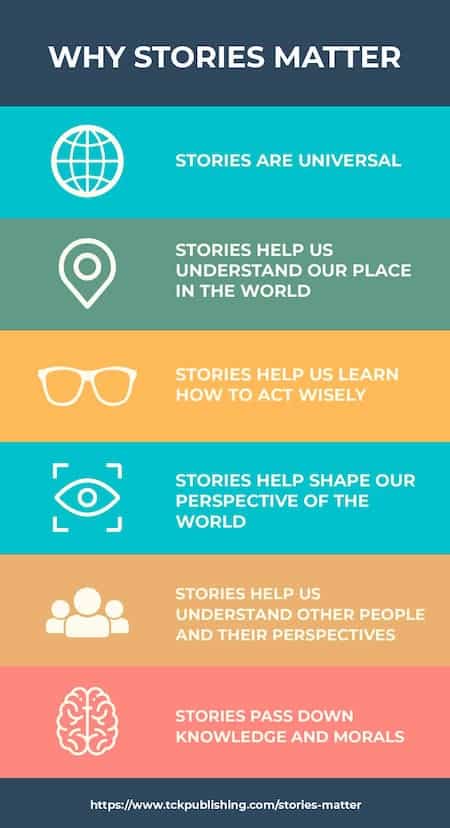 WHY STORIES MATTER

STORIES ARE UNIVERSAL

STORIES HELP US UNDERSTAND OUR PLACE IN THE WORLD

STORIES HELP US LEARN HOW TO ACT WISELY

STORIES HELP SHAPE OUR PERSPECTIVE OF THE WORLD

STORIES HELP US UNDERSTAND OTHER PEOPLE AND THEIR PERSPECTIVES

STORIES PASS DOWN KNOWLEDGE AND MORALS

https://www.tckpublishing.com/stories-matter